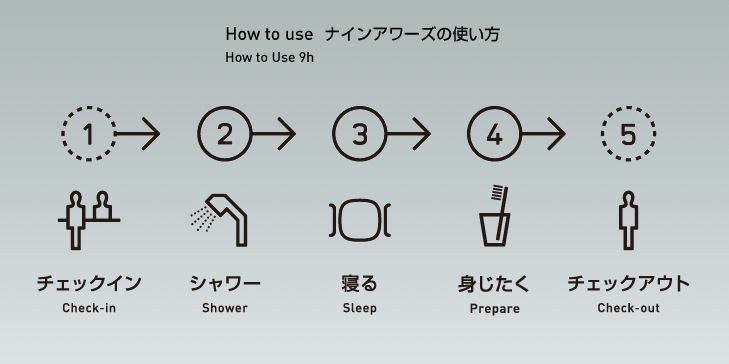 How to use　ナインアワーズの使い方
How to Use 9h

1 2 3 4 5

チェックイン
Check-in

シャワー
Shower

寝る
Sleep

身じたく
Prepare

チェックアウト
Check-out