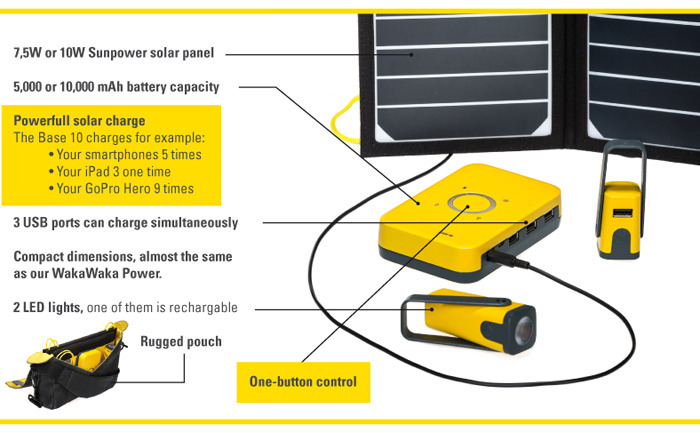 7,5W or 10W Sunpower solar panel

5,000 or 10,000 mAh battery capacity

Powerfull solar charge
The Base 10 charges for example:
• Your smartphones 5 times
• Your iPad 3 one time
• Your GoPro Hero 9 times

3 USB ports can charge simultaneously

Compact dimensions, almost the same as our WakaWaka Power.

2 LED lights, one of them is rechargable

Rugged pouch

One-button control