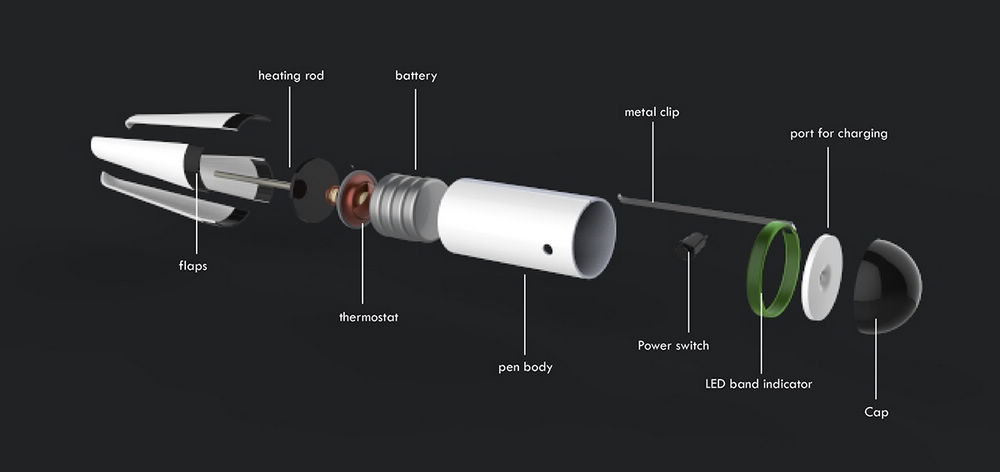 heating rod
battery
metal clip
port for charging
flaps
thermostat
pen body
Power switch
LED band indicator
Cap