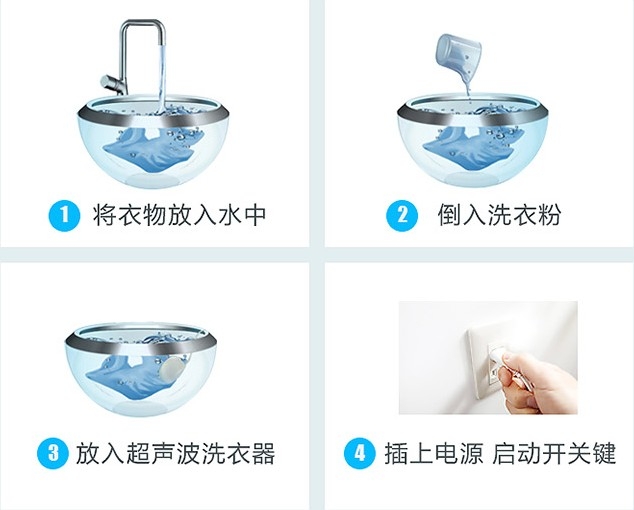 1 将衣物放入水中

2 倒入洗衣粉

3 放入超声波洗衣器

4 插上电源 启动开关键