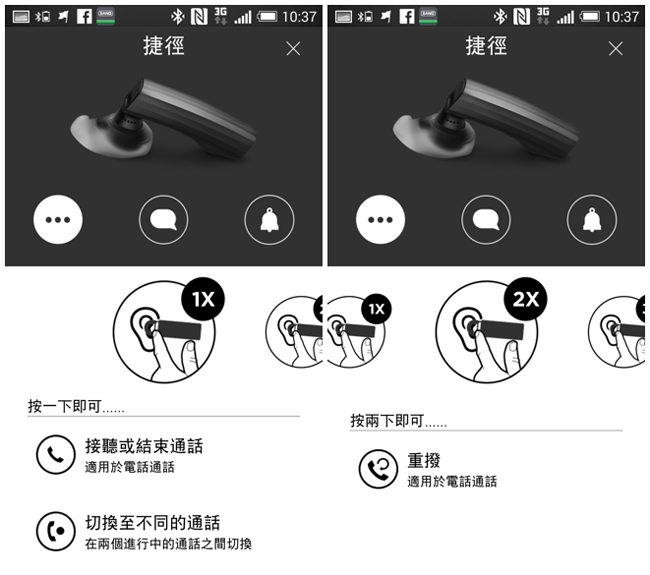 3G 10:37

捷徑

1X

按一下即可......

接聽或結束通話
適用於電話通話

切換至不同的通話
在兩個進行中的通話之間切換

3G 10:37

捷徑

1X

2X

按兩下即可......

重撥
適用於電話通話