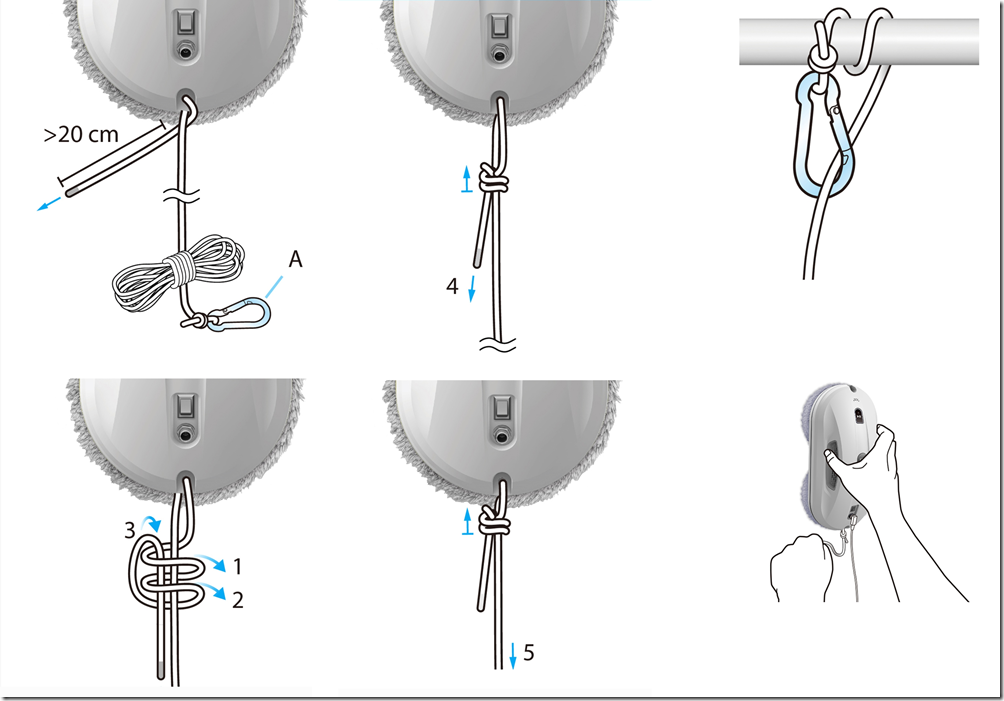 >20 cm

A

4

3

1

2

5