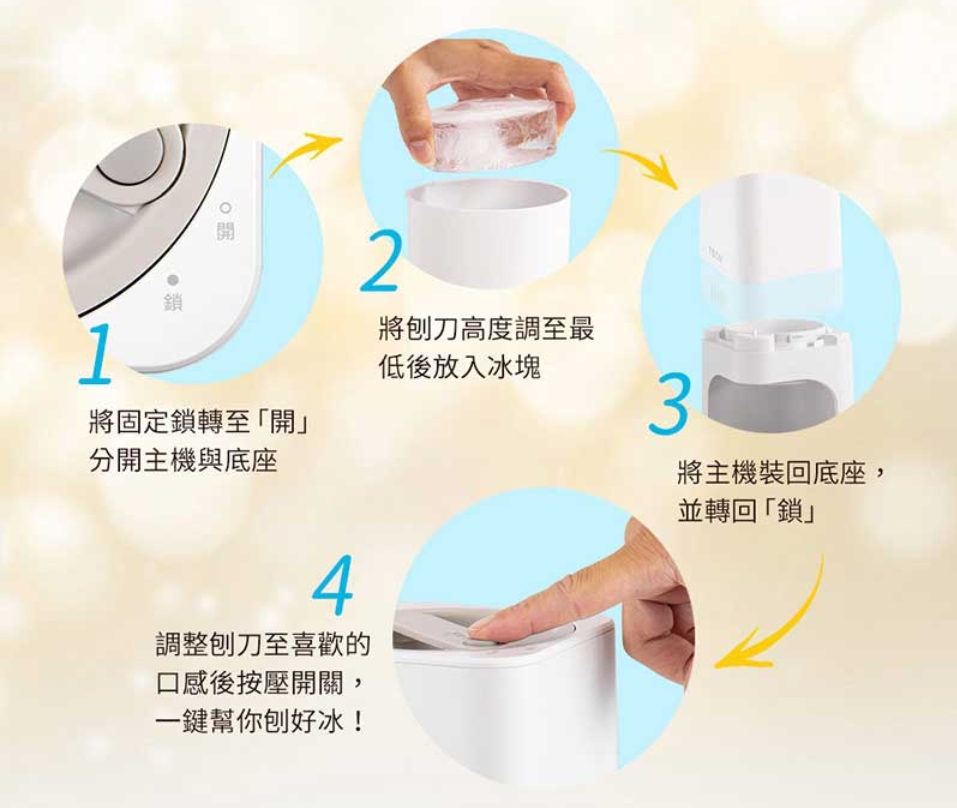 開
鎖
1
將固定鎖轉至「開」分開主機與底座

2
將刨刀高度調至最低後放入冰塊

3
將主機裝回底座，並轉回「鎖」

4
調整刨刀至喜歡的口感後按壓開關，一鍵幫你刨好冰！