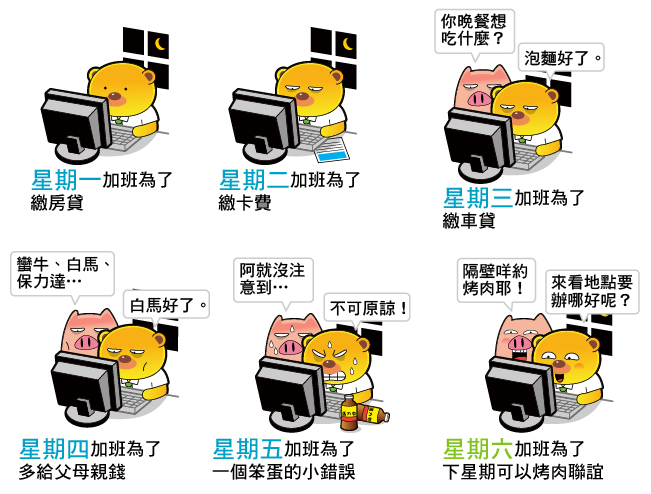 星期一加班為了
繳房貸

星期二加班為了
繳卡費

你晚餐想吃什麼？

泡麵好了。

星期三加班為了
繳車貸

蠻牛、白馬、保力達…

白馬好了。

星期四加班為了
多給父母親錢

阿就沒注意到…

不可原諒！

星期五加班為了
一個笨蛋的小錯誤

隔壁咩約烤肉耶！

來看地點要辦哪好呢？

星期六加班為了
下星期可以烤肉聯誼