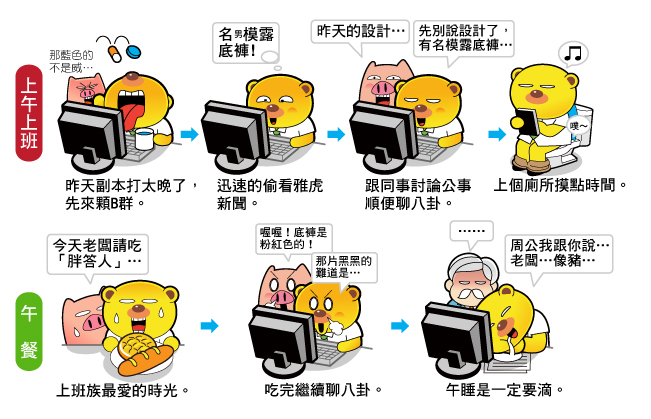 上午上班

那藍色的不是威…

昨天副本打太晚了，先來顆B群。

名男模露底褲!

迅速的偷看雅虎新聞。

昨天的設計…

先別說設計了，有名模露底褲…

跟同事討論公事順便聊八卦。

♫

噗～

上個廁所摸點時間。

午餐

今天老闆請吃「胖答人」…

上班族最愛的時光。

喔喔！底褲是粉紅色的！

那片黑黑的難道是…

吃完繼續聊八卦。

……

周公我跟你說…老闆…像豬…

午睡是一定要滴。