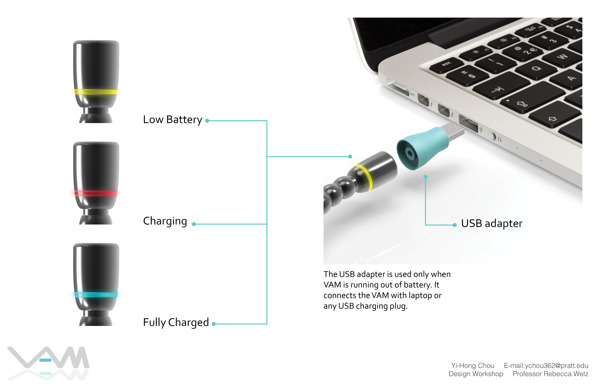 Low Battery

Charging

Fully Charged

USB adapter

The USB adapter is used only when VAM is running out of battery. It connects the VAM with laptop or any USB charging plug.

VAM

Yi-Hong Chou E-mail:ychou362@pratt.edu
Design Workshop Professor Rebecca Welz