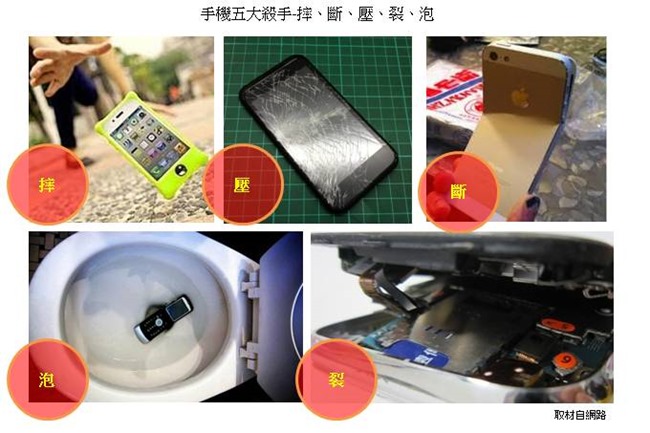 手機五大殺手-摔、斷、壓、裂、泡

摔

壓

斷

泡

裂

取材自網路