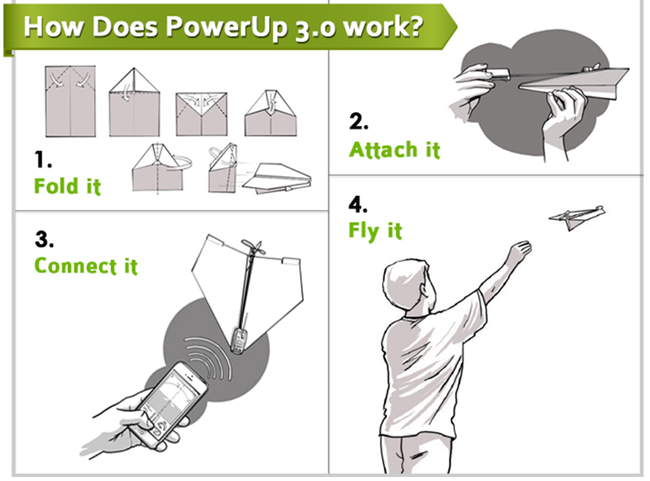 How Does PowerUp 3.0 work?

1.
Fold it

2.
Attach it

3.
Connect it

4.
Fly it