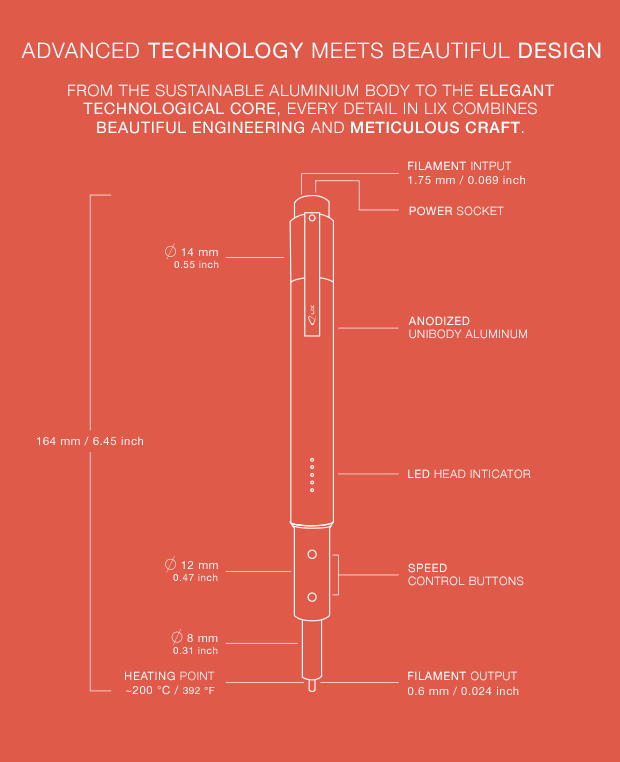 ADVANCED TECHNOLOGY MEETS BEAUTIFUL DESIGN

FROM THE SUSTAINABLE ALUMINIUM BODY TO THE ELEGANT TECHNOLOGICAL CORE, EVERY DETAIL IN LIX COMBINES BEAUTIFUL ENGINEERING AND METICULOUS CRAFT.

FILAMENT INTPUT
1.75 mm / 0.069 inch

POWER SOCKET

∅ 14 mm
0.55 inch

LIX

ANODIZED
UNIBODY ALUMINUM

164 mm / 6.45 inch

LED HEAD INTICATOR

∅ 12 mm
0.47 inch

SPEED
CONTROL BUTTONS

∅ 8 mm
0.31 inch

HEATING POINT
~200 °C / 392 °F

FILAMENT OUTPUT
0.6 mm / 0.024 inch