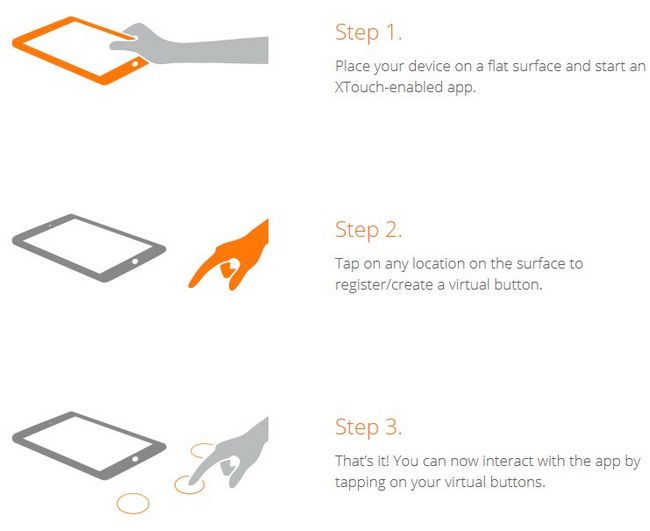 Step 1.

Place your device on a flat surface and start an XTouch-enabled app.

Step 2.

Tap on any location on the surface to register/create a virtual button.

Step 3.

That's it! You can now interact with the app by tapping on your virtual buttons.