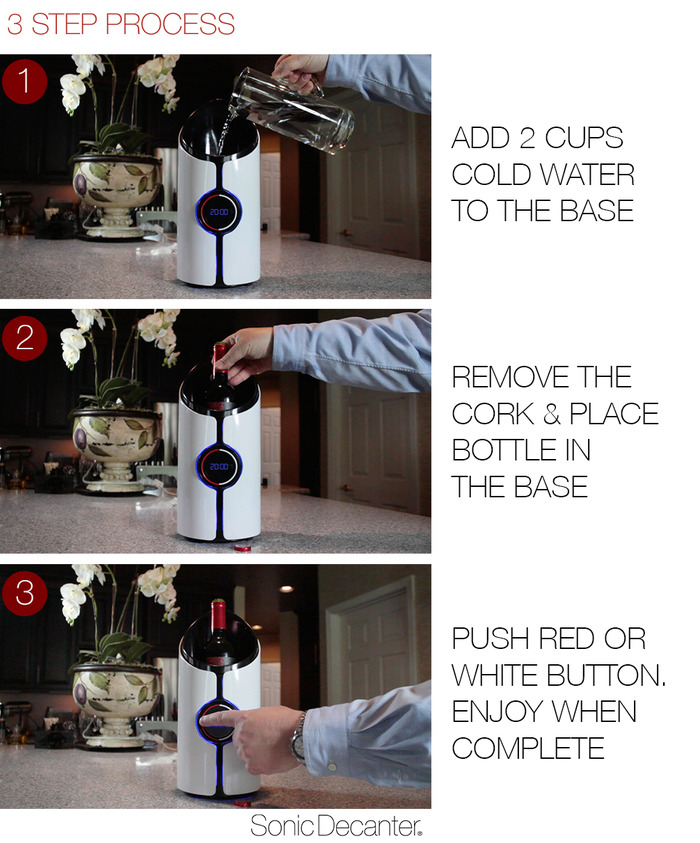 3 STEP PROCESS

1

20:00

ADD 2 CUPS COLD WATER TO THE BASE

2

20:00

REMOVE THE CORK & PLACE BOTTLE IN THE BASE

3

PUSH RED OR WHITE BUTTON. ENJOY WHEN COMPLETE

SonicDecanter®