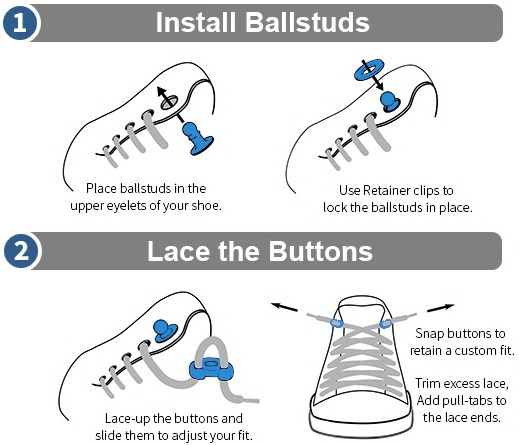 1 Install Ballstuds

Place ballstuds in the upper eyelets of your shoe.

Use Retainer clips to lock the ballstuds in place.

2 Lace the Buttons

Lace-up the buttons and slide them to adjust your fit.

Snap buttons to retain a custom fit.

Trim excess lace, Add pull-tabs to the lace ends.