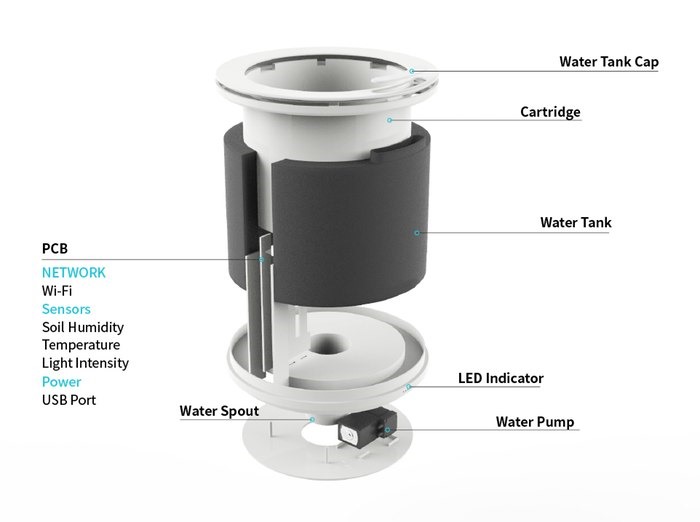 Water Tank Cap

Cartridge

Water Tank

PCB
NETWORK
Wi-Fi
Sensors
Soil Humidity
Temperature
Light Intensity
Power
USB Port

LED Indicator

Water Spout

Water Pump