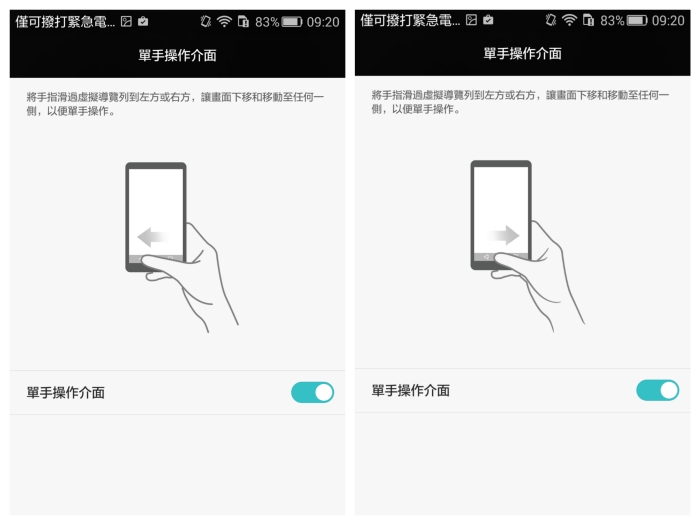 僅可撥打緊急電... 83% 09:20

單手操作介面

將手指滑過虛擬導覽列到左方或右方，讓畫面下移和移動至任何一側，以便單手操作。

單手操作介面

僅可撥打緊急電... 83% 09:20

單手操作介面

將手指滑過虛擬導覽列到左方或右方，讓畫面下移和移動至任何一側，以便單手操作。

單手操作介面