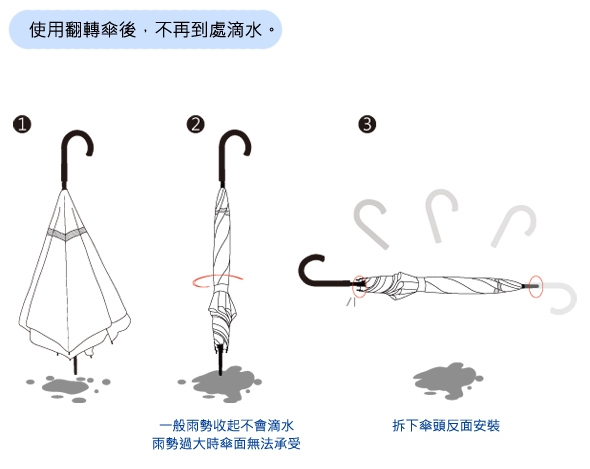 使用翻轉傘後，不再到處滴水。

❶

❷

❸

一般雨勢收起不會滴水
雨勢過大時傘面無法承受

拆下傘頭反面安裝