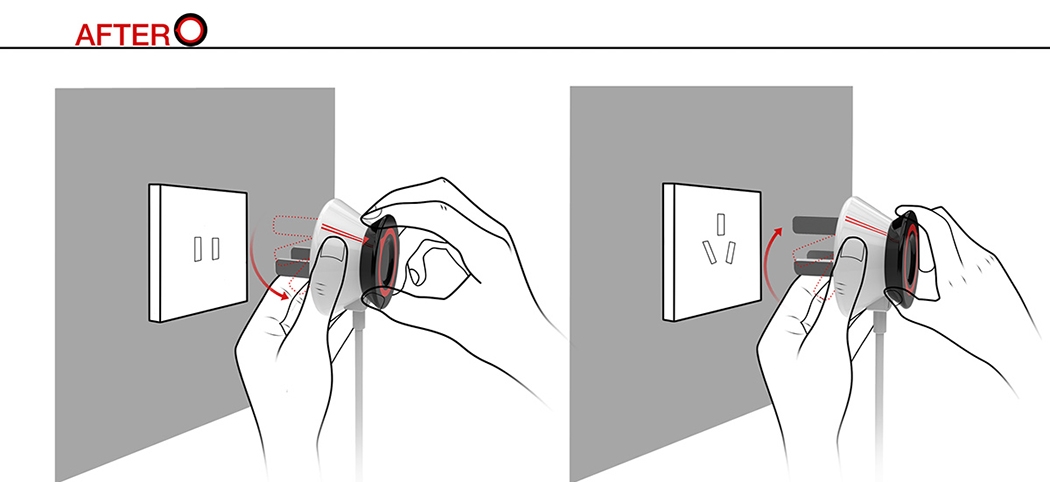 AFTER