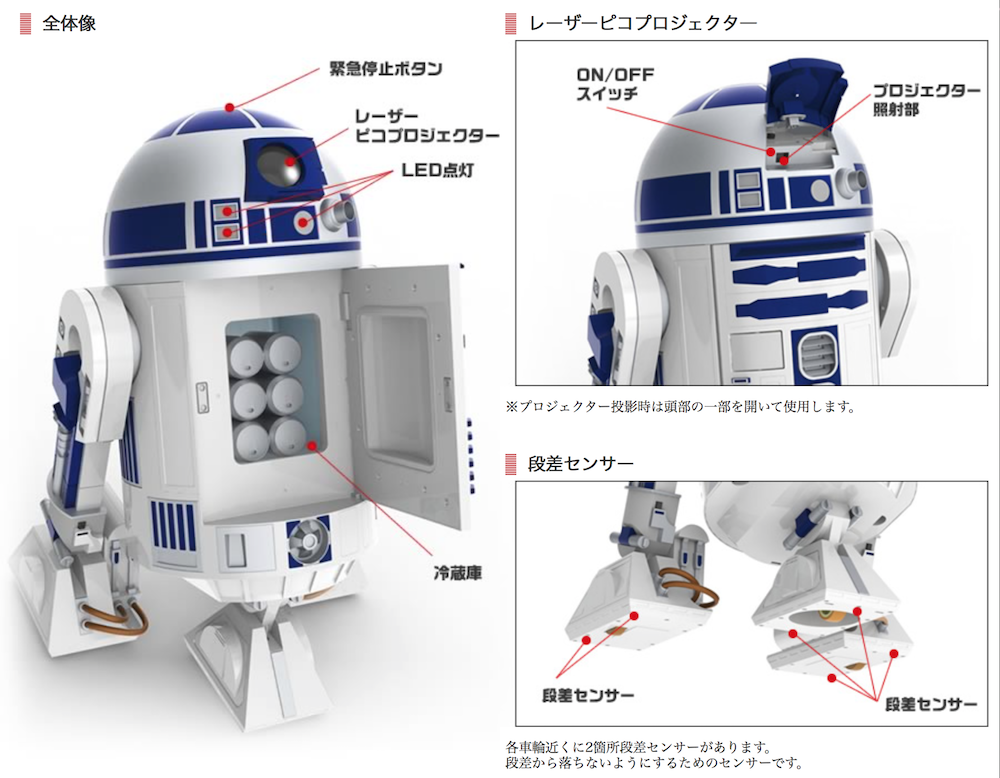 全体像

緊急停止ボタン

レーザー
ピコプロジェクター

LED点灯

冷蔵庫

レーザーピコプロジェクター

ON/OFF
スイッチ

プロジェクター
照射部

※プロジェクター投影時は頭部の一部を開いて使用します。

段差センサー

段差センサー

段差センサー

各車輪近くに2箇所段差センサーがあります。
段差から落ちないようにするためのセンサーです。