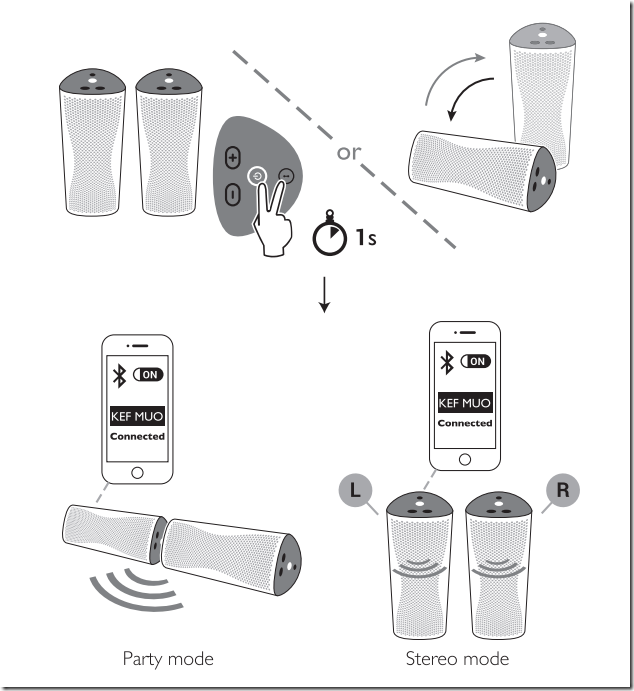 or

1s

ON

KEF MUO

Connected

ON

KEF MUO

Connected

L

R

Party mode

Stereo mode