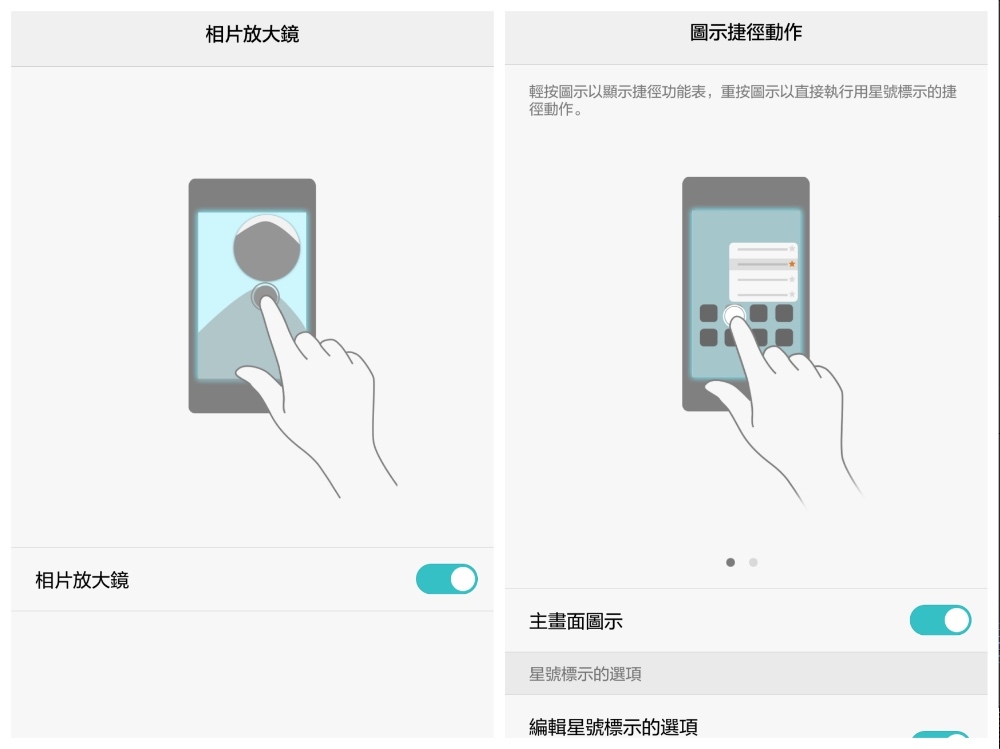 相片放大鏡

相片放大鏡

圖示捷徑動作

輕按圖示以顯示捷徑功能表，重按圖示以直接執行用星號標示的捷徑動作。

主畫面圖示

星號標示的選項

編輯星號標示的選項