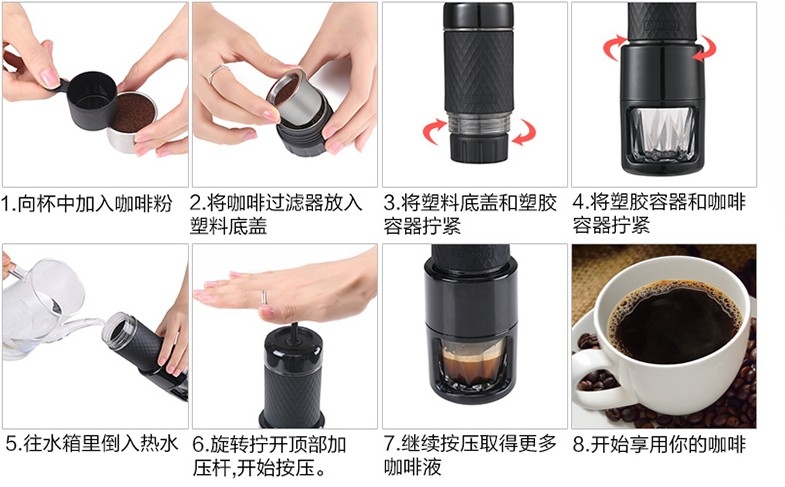 1.向杯中加入咖啡粉

2.将咖啡过滤器放入塑料底盖

3.将塑料底盖和塑胶容器拧紧

4.将塑胶容器和咖啡容器拧紧

5.往水箱里倒入热水

6.旋转拧开顶部加压杆,开始按压。

7.继续按压取得更多咖啡液

8.开始享用你的咖啡