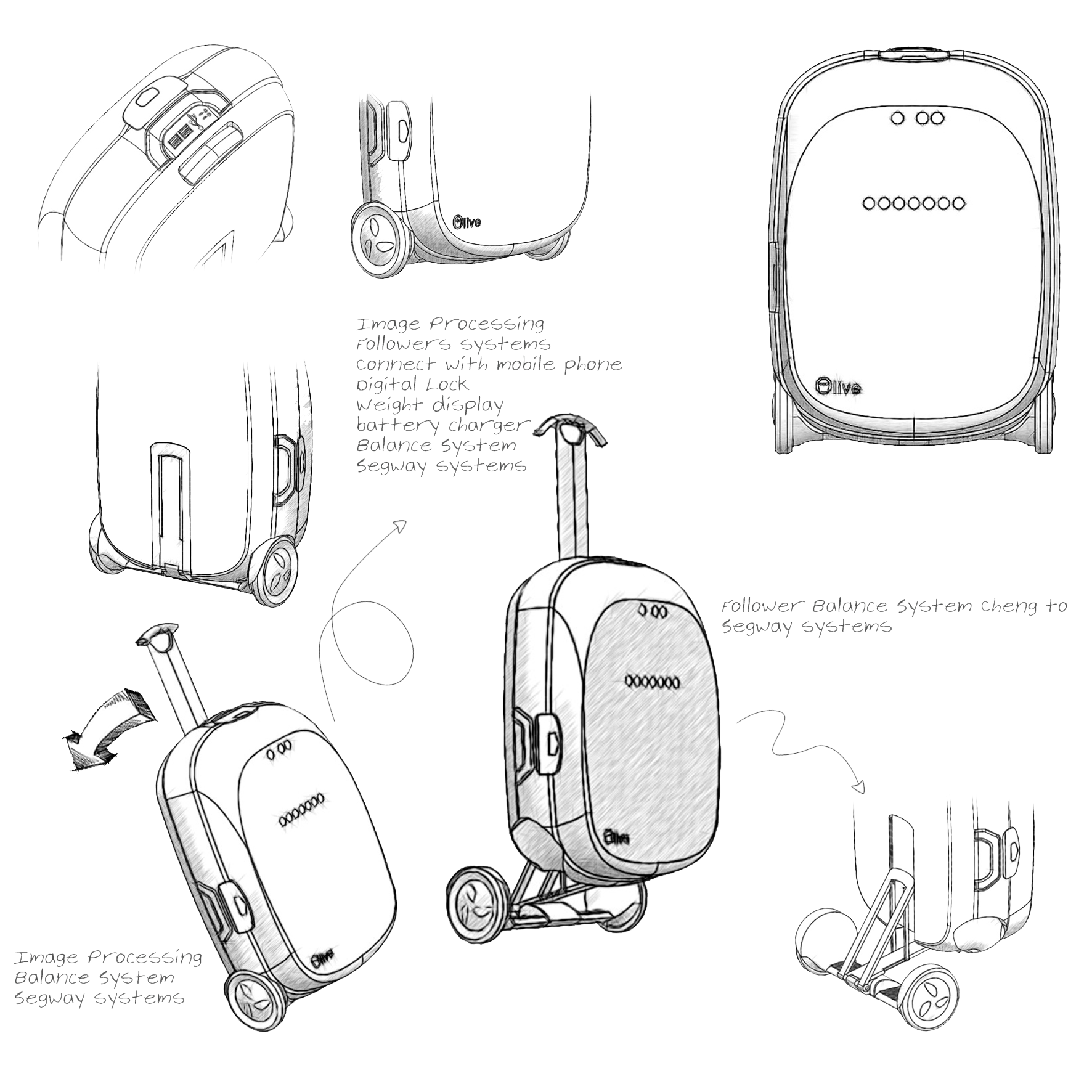 Olive

Olive

Image Processing
Followers systems
connect with mobile phone
Digital Lock
Weight display
battery charger
Balance System
Segway systems

Follower Balance System cheng to Segway systems

Olive

Olive

Image Processing
Balance System
Segway systems