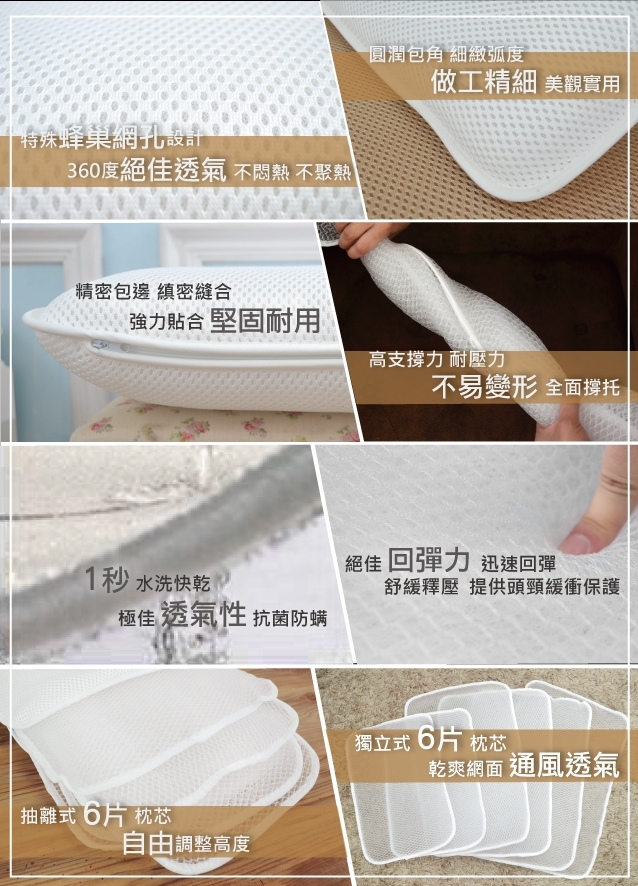 特殊蜂巢網孔設計
360度絕佳透氣 不悶熱 不聚熱

圓潤包角 細緻弧度
做工精細 美觀實用

精密包邊 縝密縫合
強力貼合 堅固耐用

高支撐力 耐壓力
不易變形 全面撐托

1秒 水洗快乾
極佳 透氣性 抗菌防螨

絕佳 回彈力 迅速回彈
舒緩釋壓 提供頭頸緩衝保護

抽離式 6片 枕芯
自由調整高度

獨立式 6片 枕芯
乾爽網面 通風透氣