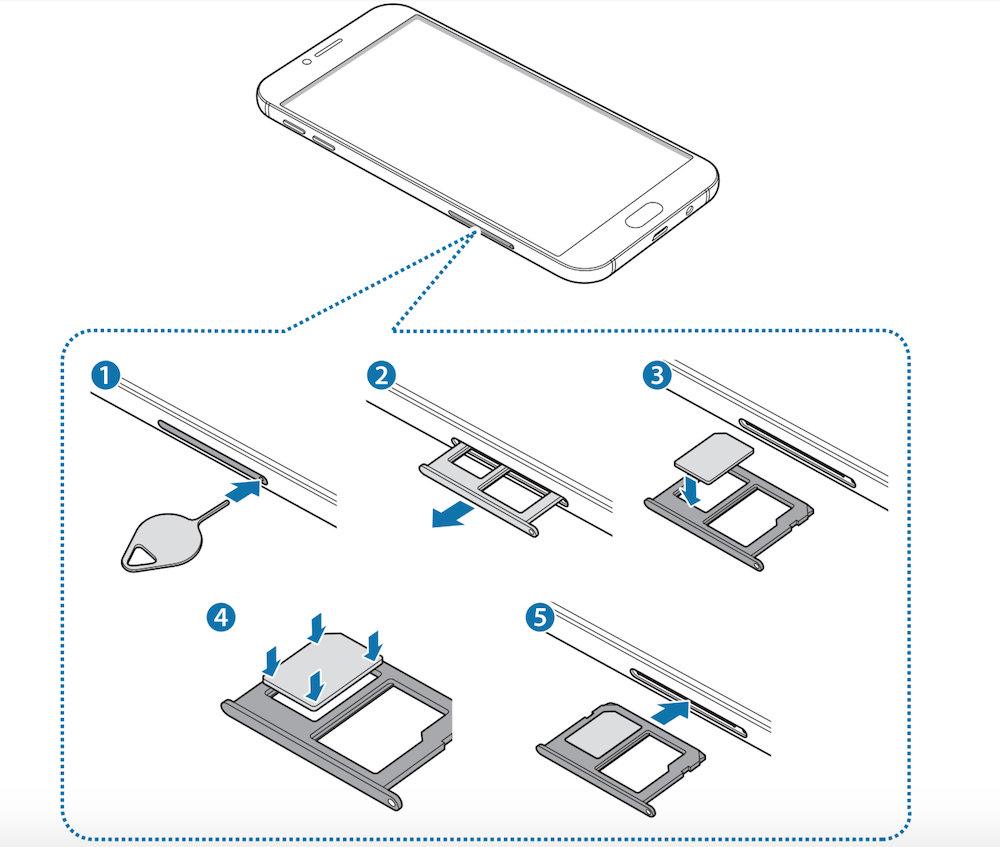 1
2
3
4
5