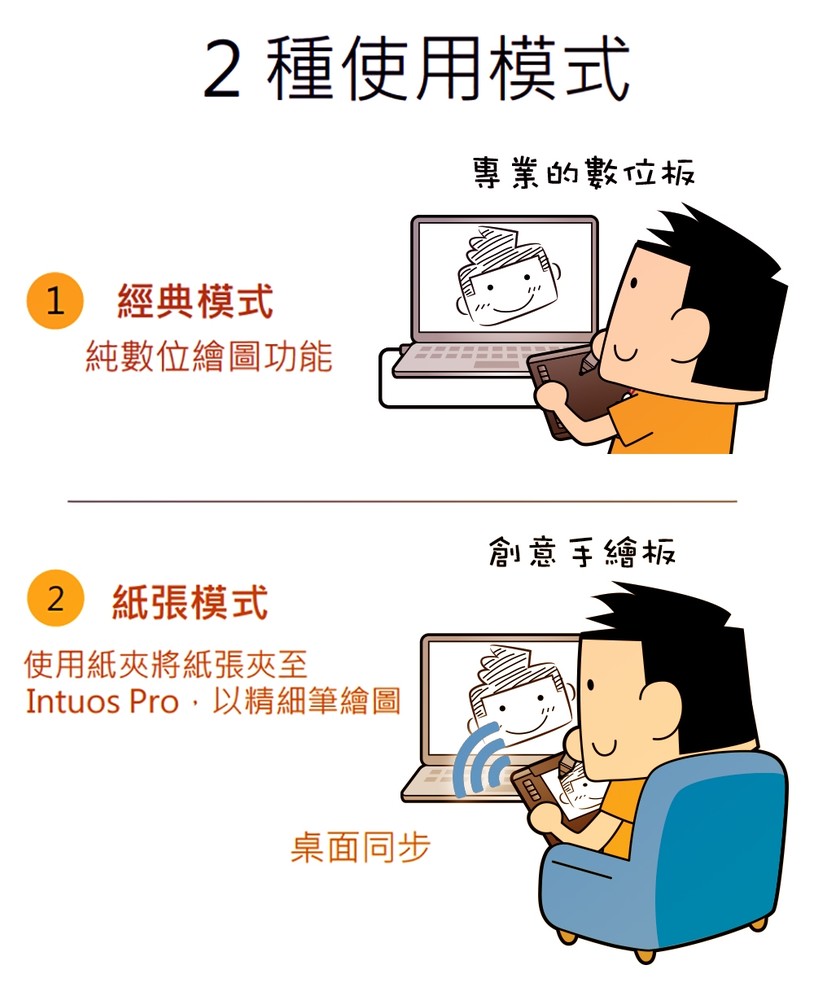 2 種使用模式

專業的數位板

1 經典模式
純數位繪圖功能

創意手繪板

2 紙張模式
使用紙夾將紙張夾至 Intuos Pro，以精細筆繪圖

桌面同步