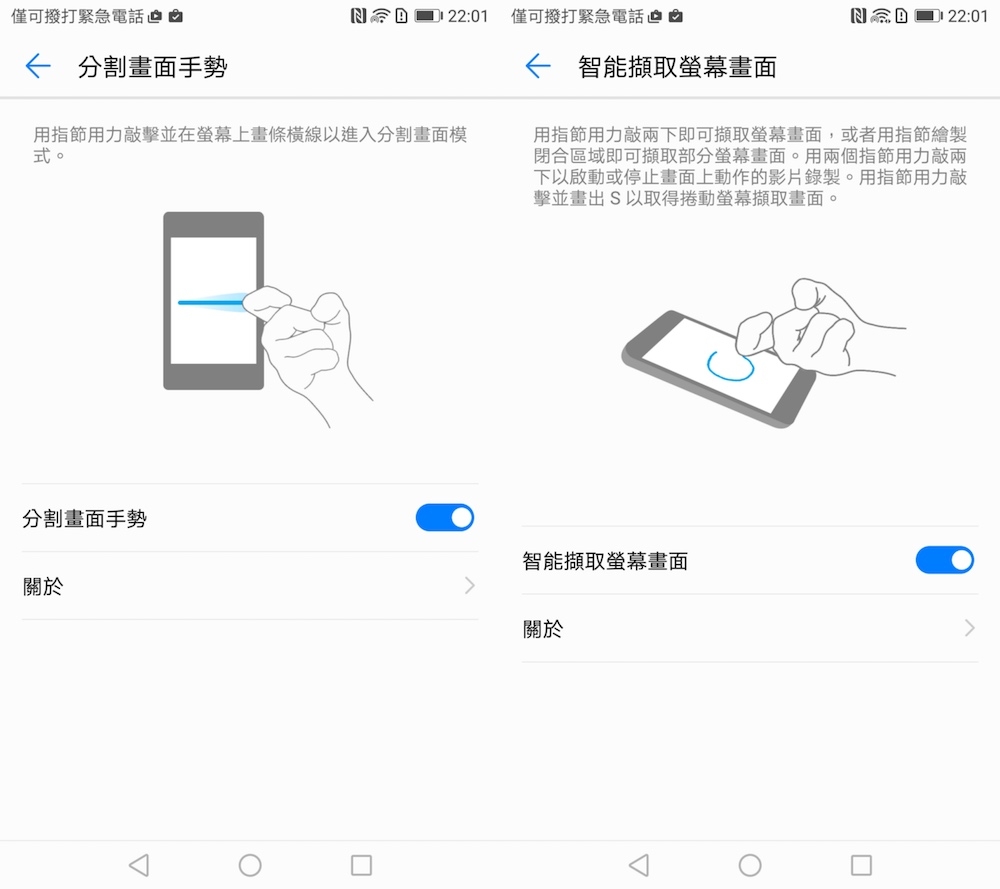 僅可撥打緊急電話 22:01

分割畫面手勢

用指節用力敲擊並在螢幕上畫條橫線以進入分割畫面模式。

分割畫面手勢

關於

僅可撥打緊急電話 22:01

智能擷取螢幕畫面

用指節用力敲兩下即可擷取螢幕畫面，或者用指節繪製閉合區域即可擷取部分螢幕畫面。用兩個指節用力敲兩下以啟動或停止畫面上動作的影片錄製。用指節用力敲擊並畫出 S 以取得捲動螢幕擷取畫面。

智能擷取螢幕畫面

關於