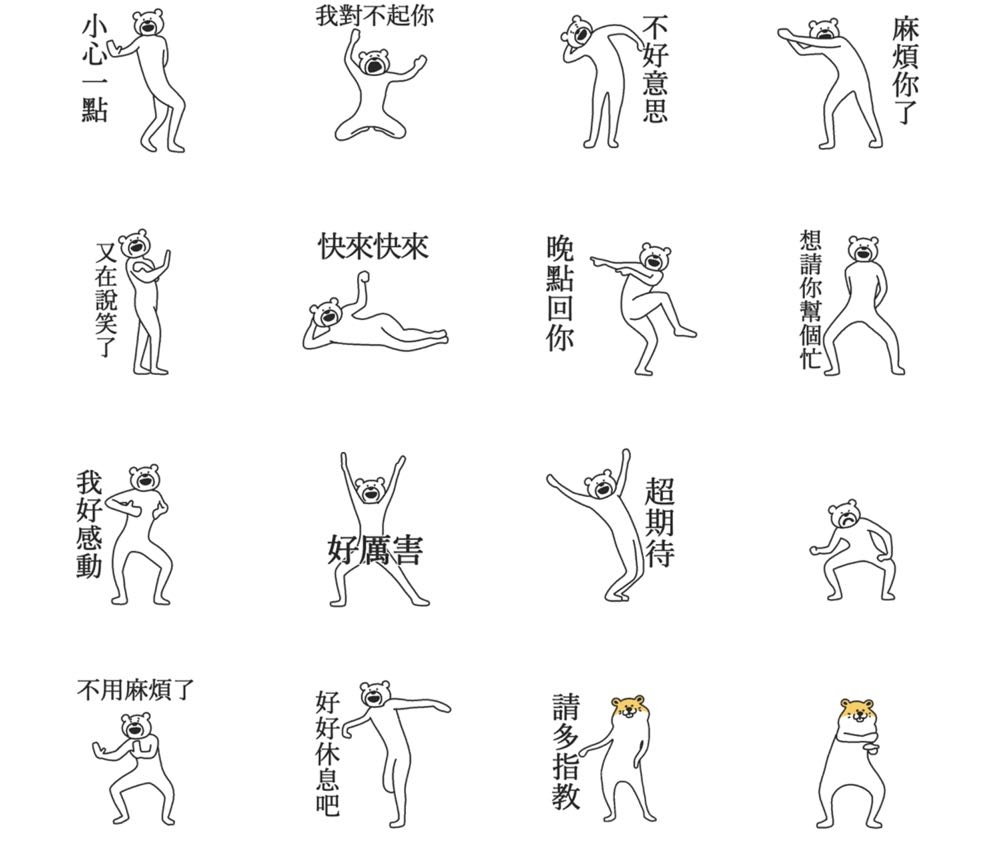 小心一點

我對不起你

不好意思

麻煩你了

又在說笑了

快來快來

晚點回你

想請你幫個忙

我好感動

好厲害

超期待

不用麻煩了

好好休息吧

請多指教