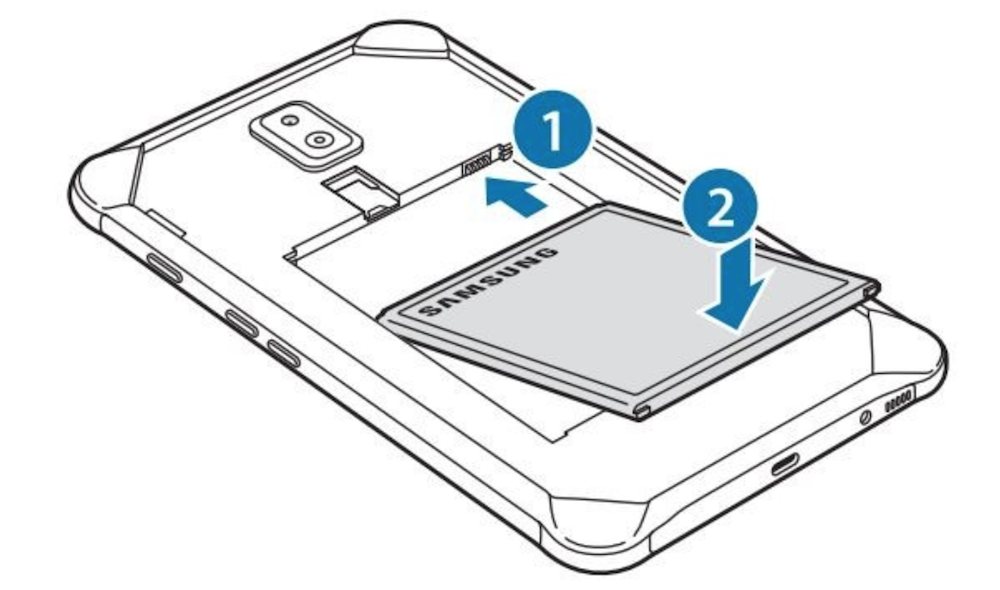 1
2
SAMSUNG