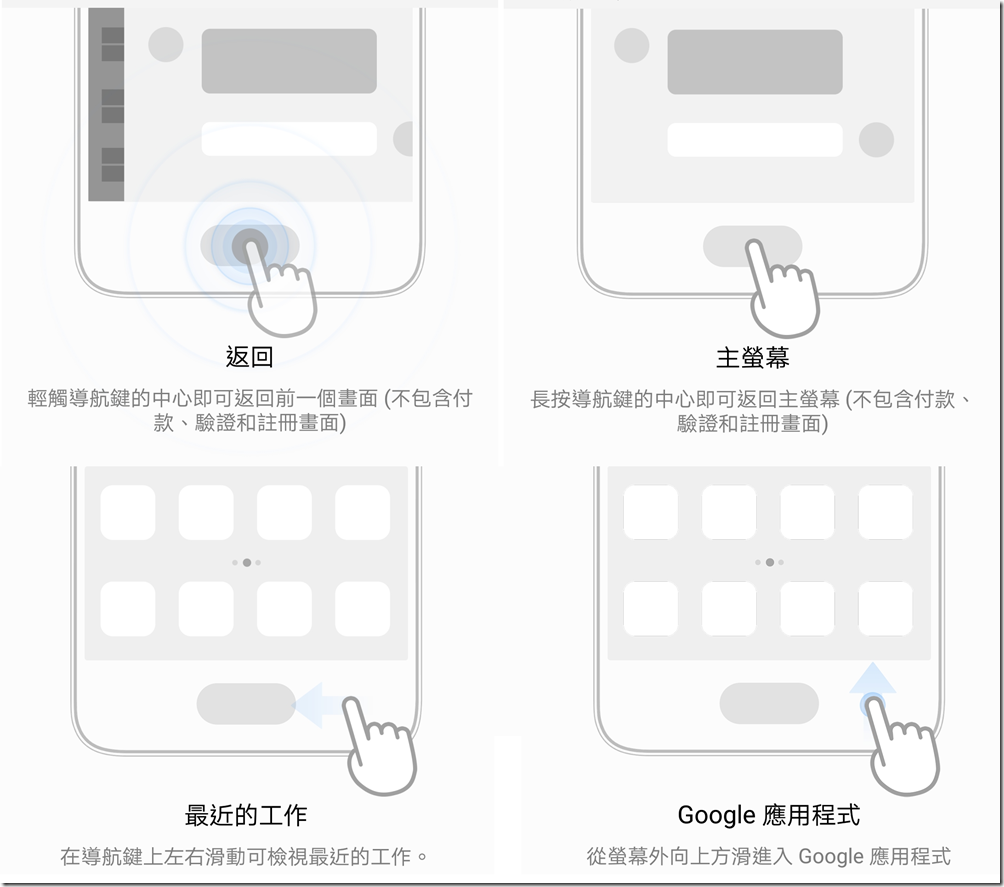 返回

輕觸導航鍵的中心即可返回前一個畫面 (不包含付款、驗證和註冊畫面)

主螢幕

長按導航鍵的中心即可返回主螢幕 (不包含付款、驗證和註冊畫面)

最近的工作

在導航鍵上左右滑動可檢視最近的工作。

Google 應用程式

從螢幕外向上方滑進入 Google 應用程式