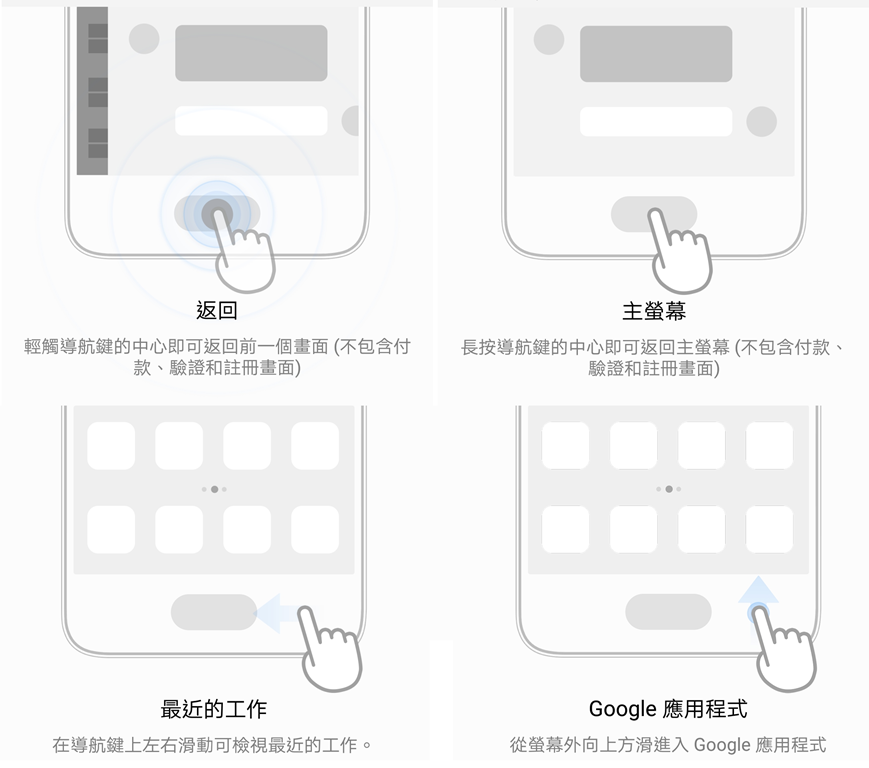 返回

輕觸導航鍵的中心即可返回前一個畫面 (不包含付款、驗證和註冊畫面)

主螢幕

長按導航鍵的中心即可返回主螢幕 (不包含付款、驗證和註冊畫面)

最近的工作

在導航鍵上左右滑動可檢視最近的工作。

Google 應用程式

從螢幕外向上方滑進入 Google 應用程式