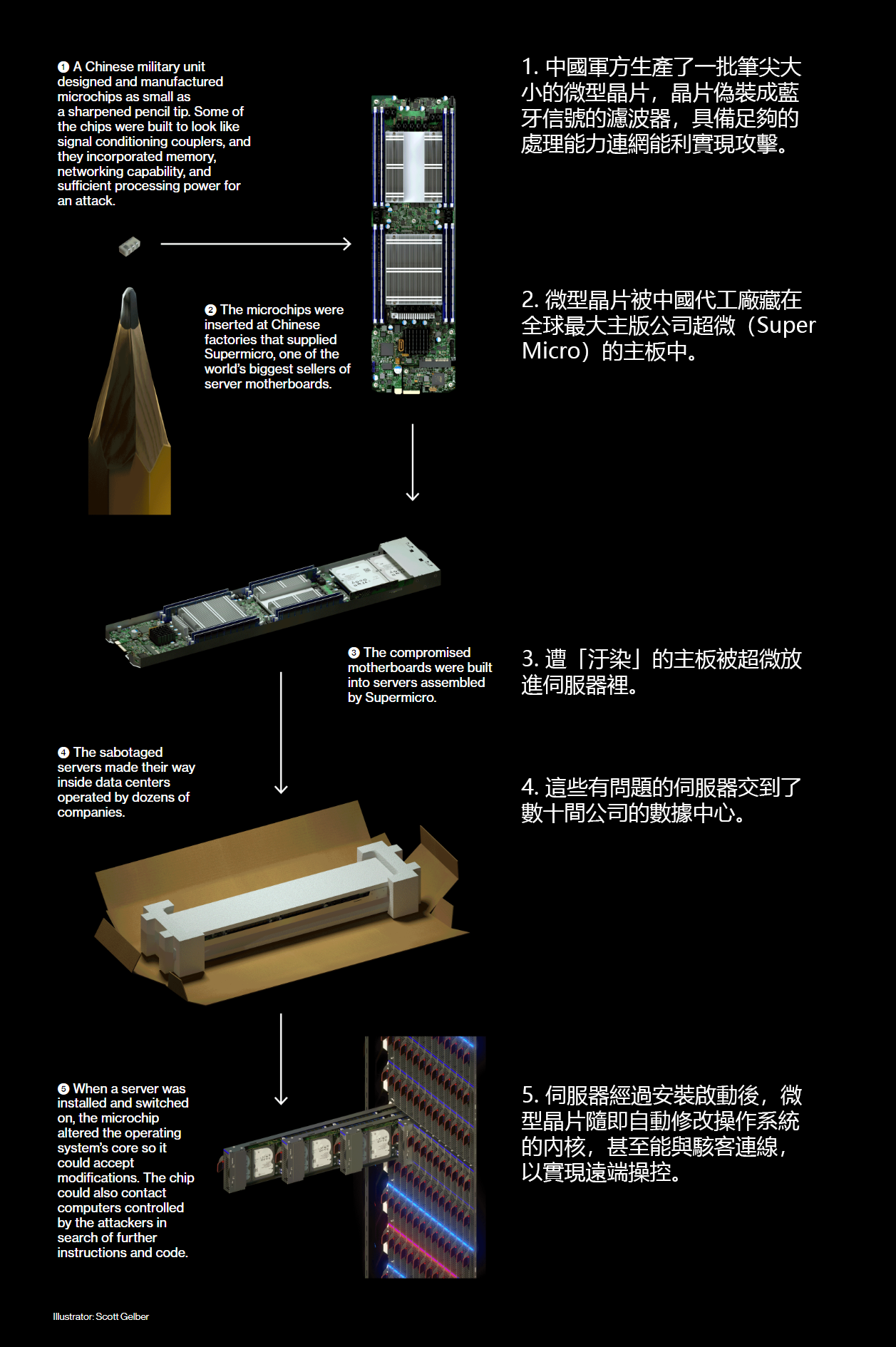 ❶ A Chinese military unit designed and manufactured microchips as small as a sharpened pencil tip. Some of the chips were built to look like signal conditioning couplers, and they incorporated memory, networking capability, and sufficient processing power for an attack.

1. 中國軍方生產了一批筆尖大小的微型晶片，晶片偽裝成藍牙信號的濾波器，具備足夠的處理能力連網能利實現攻擊。

❷ The microchips were inserted at Chinese factories that supplied Supermicro, one of the world's biggest sellers of server motherboards.

2. 微型晶片被中國代工廠藏在全球最大主版公司超微（Super Micro）的主板中。

❸ The compromised motherboards were built into servers assembled by Supermicro.

3. 遭「汙染」的主板被超微放進伺服器裡。

❹ The sabotaged servers made their way inside data centers operated by dozens of companies.

4. 這些有問題的伺服器交到了數十間公司的數據中心。

❺ When a server was installed and switched on, the microchip altered the operating system's core so it could accept modifications. The chip could also contact computers controlled by the attackers in search of further instructions and code.

5. 伺服器經過安裝啟動後，微型晶片隨即自動修改操作系統的內核，甚至能與駭客連線，以實現遠端操控。

Illustrator: Scott Gelber