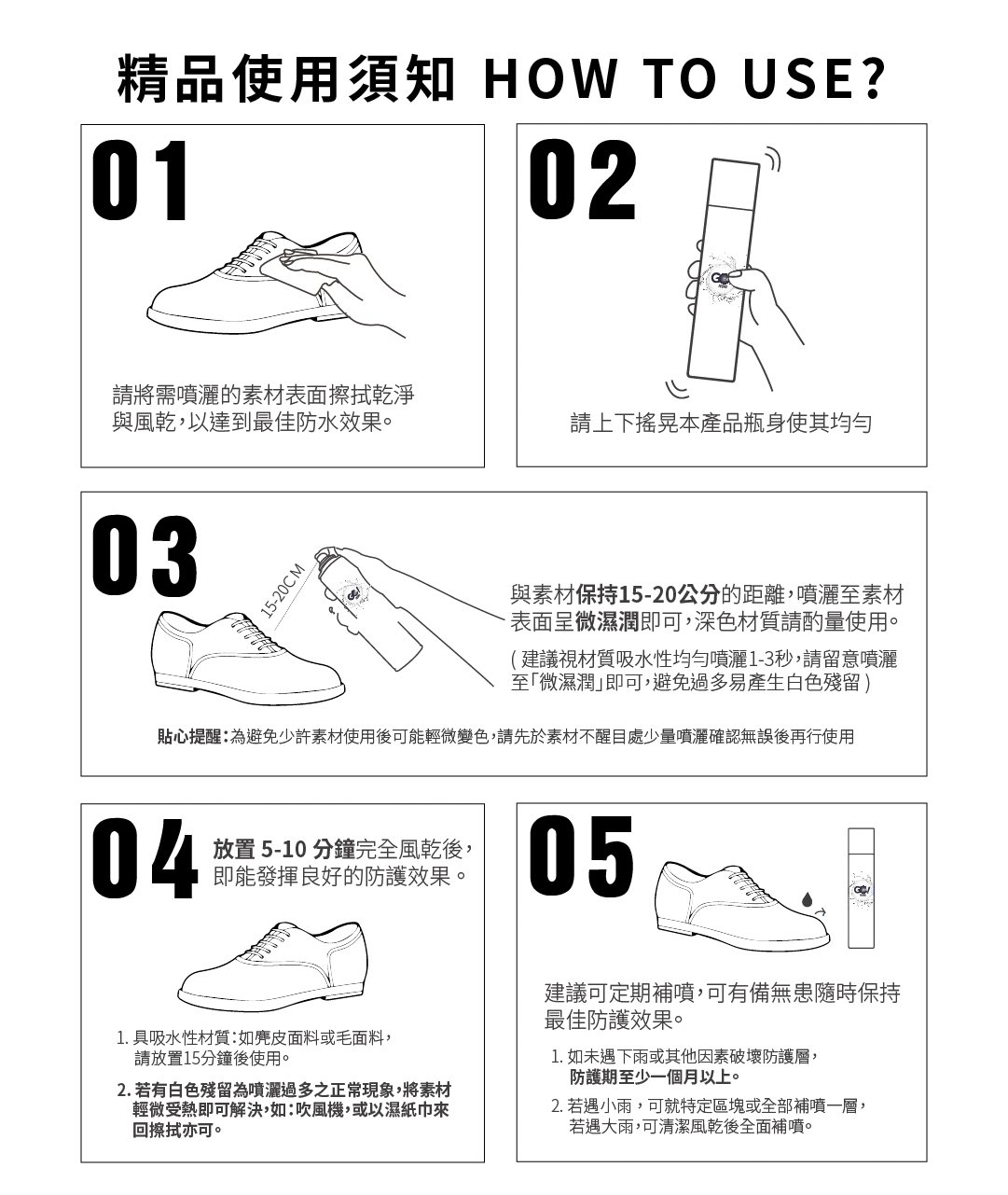 精品使用須知 HOW TO USE?

01

請將需噴灑的素材表面擦拭乾淨與風乾，以達到最佳防水效果。

02

請上下搖晃本產品瓶身使其均勻

03

15-20CM

與素材保持15-20公分的距離，噴灑至素材表面呈微濕潤即可，深色材質請酌量使用。

( 建議視材質吸水性均勻噴灑1-3秒，請留意噴灑至「微濕潤」即可，避免過多易產生白色殘留 )

貼心提醒：為避免少許素材使用後可能輕微變色，請先於素材不醒目處少量噴灑確認無誤後再行使用

04

放置 5-10 分鐘完全風乾後，即能發揮良好的防護效果。

1. 具吸水性材質：如麂皮面料或毛面料，請放置15分鐘後使用。

2. 若有白色殘留為噴灑過多之正常現象，將素材輕微受熱即可解決，如：吹風機，或以濕紙巾來回擦拭亦可。

05

建議可定期補噴，可有備無患隨時保持最佳防護效果。

1. 如未遇下雨或其他因素破壞防護層，防護期至少一個月以上。

2. 若遇小雨，可就特定區塊或全部補噴一層，若遇大雨，可清潔風乾後全面補噴。