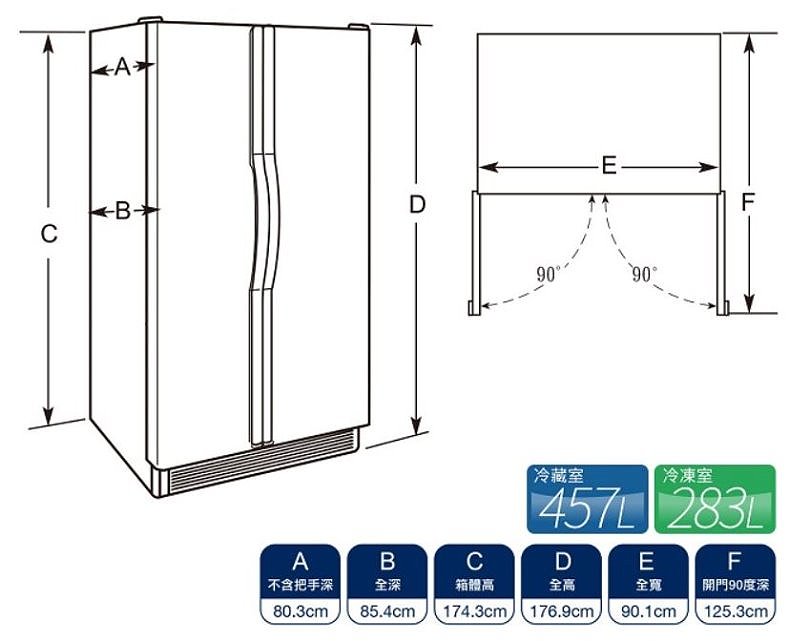 A
B
C
D
E
F
90°
90°

冷藏室
457L
冷凍室
283L

| A | B | C | D | E | F |
|---|---|---|---|---|---|
| 不含把手深 | 全深 | 箱體高 | 全高 | 全寬 | 開門90度深 |
| 80.3cm | 85.4cm | 174.3cm | 176.9cm | 90.1cm | 125.3cm |