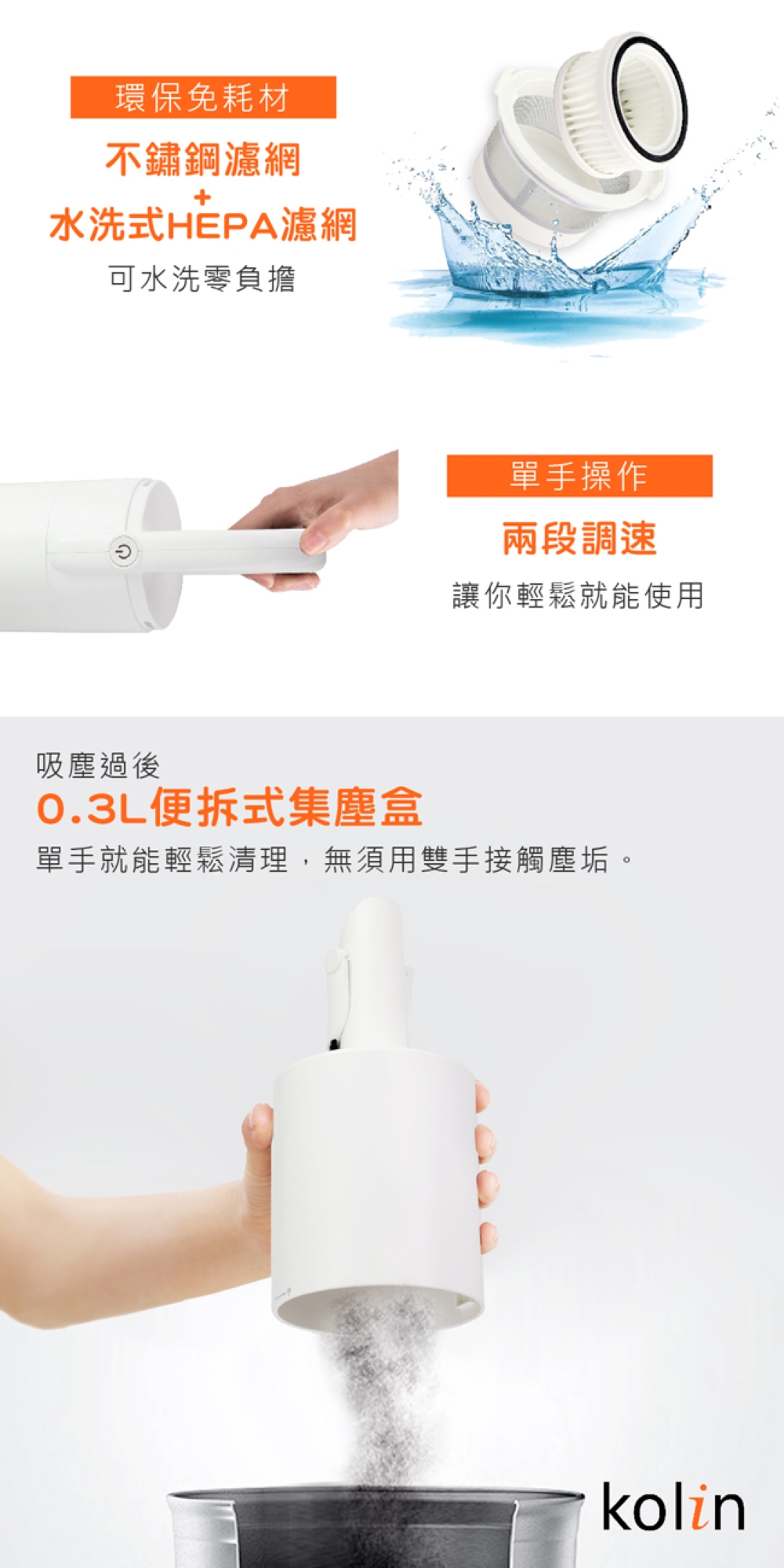 環保免耗材

不鏽鋼濾網
+
水洗式HEPA濾網

可水洗零負擔

單手操作

兩段調速

讓你輕鬆就能使用

吸塵過後

0.3L便拆式集塵盒

單手就能輕鬆清理，無須用雙手接觸塵垢。

kolin