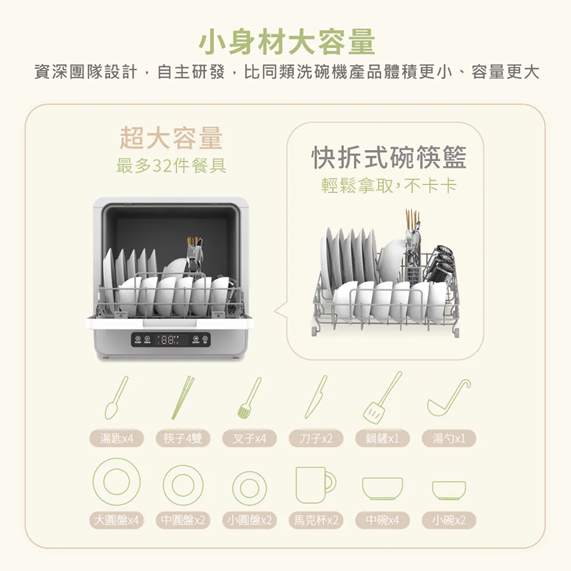 小身材大容量
資深團隊設計，自主研發，比同類洗碗機產品體積更小、容量更大

超大容量
最多32件餐具

快拆式碗筷籃
輕鬆拿取，不卡卡

湯匙x4 筷子4雙 叉子x4 刀子x2 鍋鏟x1 湯勺x1

大圓盤x4 中圓盤x2 小圓盤x2 馬克杯x2 中碗x4 小碗x2