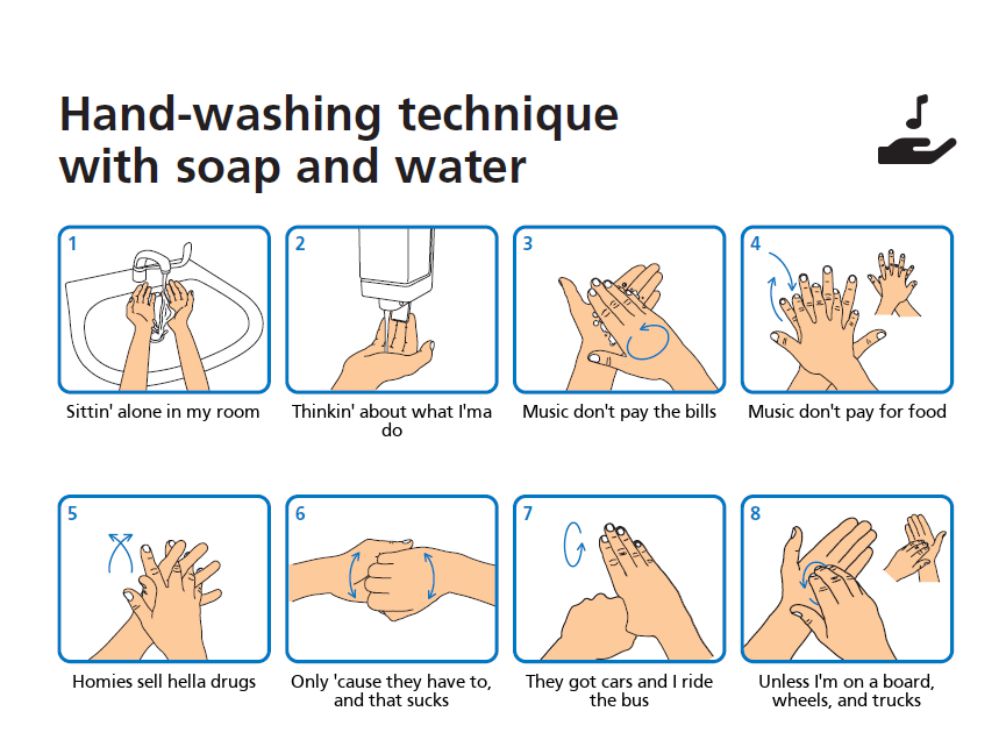 Hand-washing technique with soap and water

1
Sittin' alone in my room

2
Thinkin' about what I'ma do

3
Music don't pay the bills

4
Music don't pay for food

5
Homies sell hella drugs

6
Only 'cause they have to, and that sucks

7
They got cars and I ride the bus

8
Unless I'm on a board, wheels, and trucks